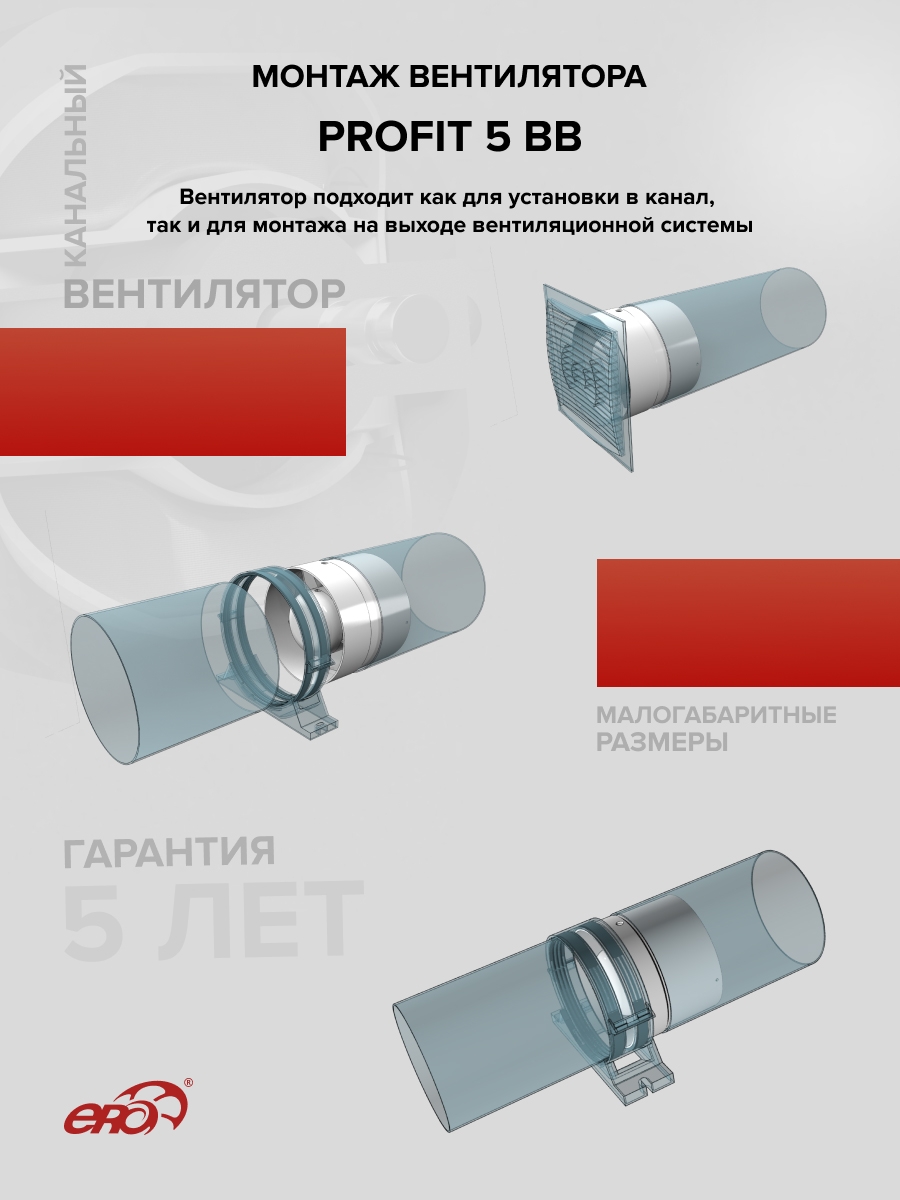 КАНАЛЬНЫЙ

ВЕНТИЛЯТОР

МОНТАЖ ВЕНТИЛЯТОРА

PROFIT 5 BB

Вентилятор подходит как для установки в канал, так и для монтажа на выходе вентиляционной системы

МАЛОГАБАРИТНЫЕ РАЗМЕРЫ

ГАРАНТИЯ

5 ЛЕТ

ERA®